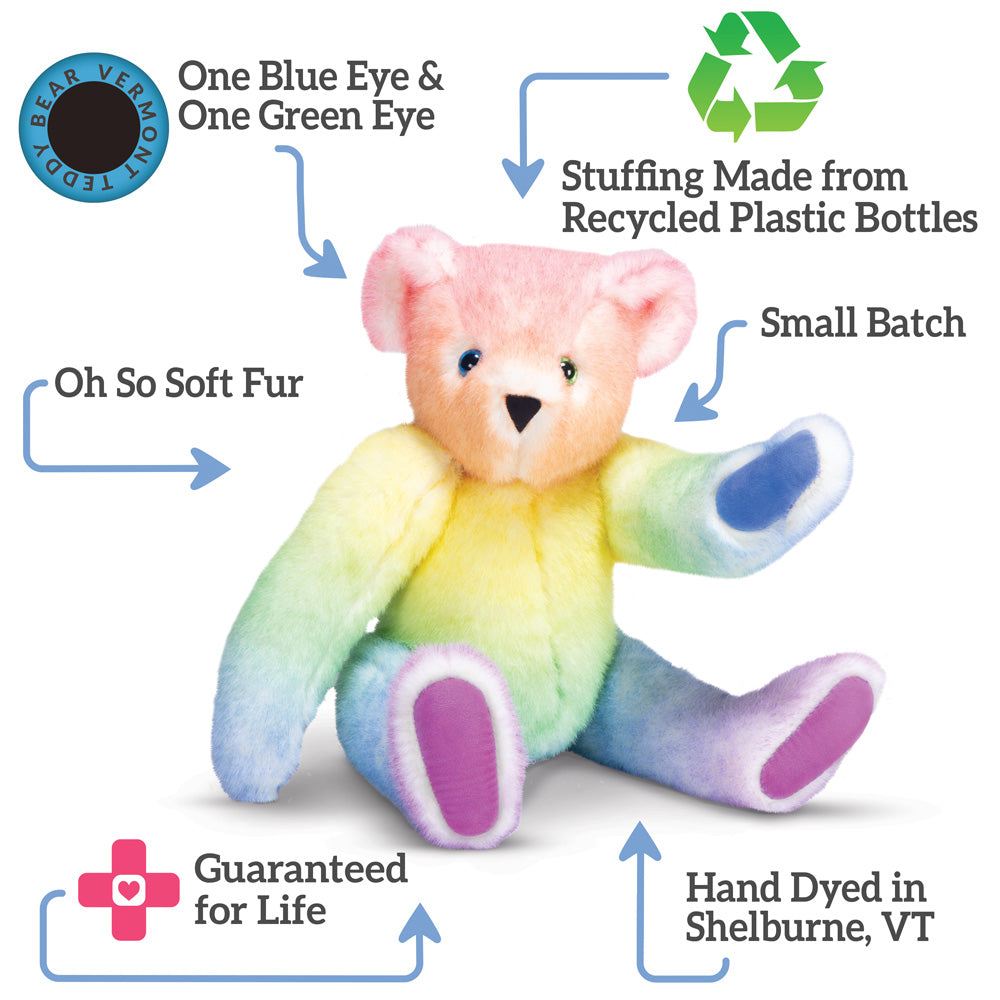 VERMONT TEDDY BEAR

One Blue Eye & One Green Eye

Stuffing Made from Recycled Plastic Bottles

Small Batch

Oh So Soft Fur

Guaranteed for Life

Hand Dyed in Shelburne, VT